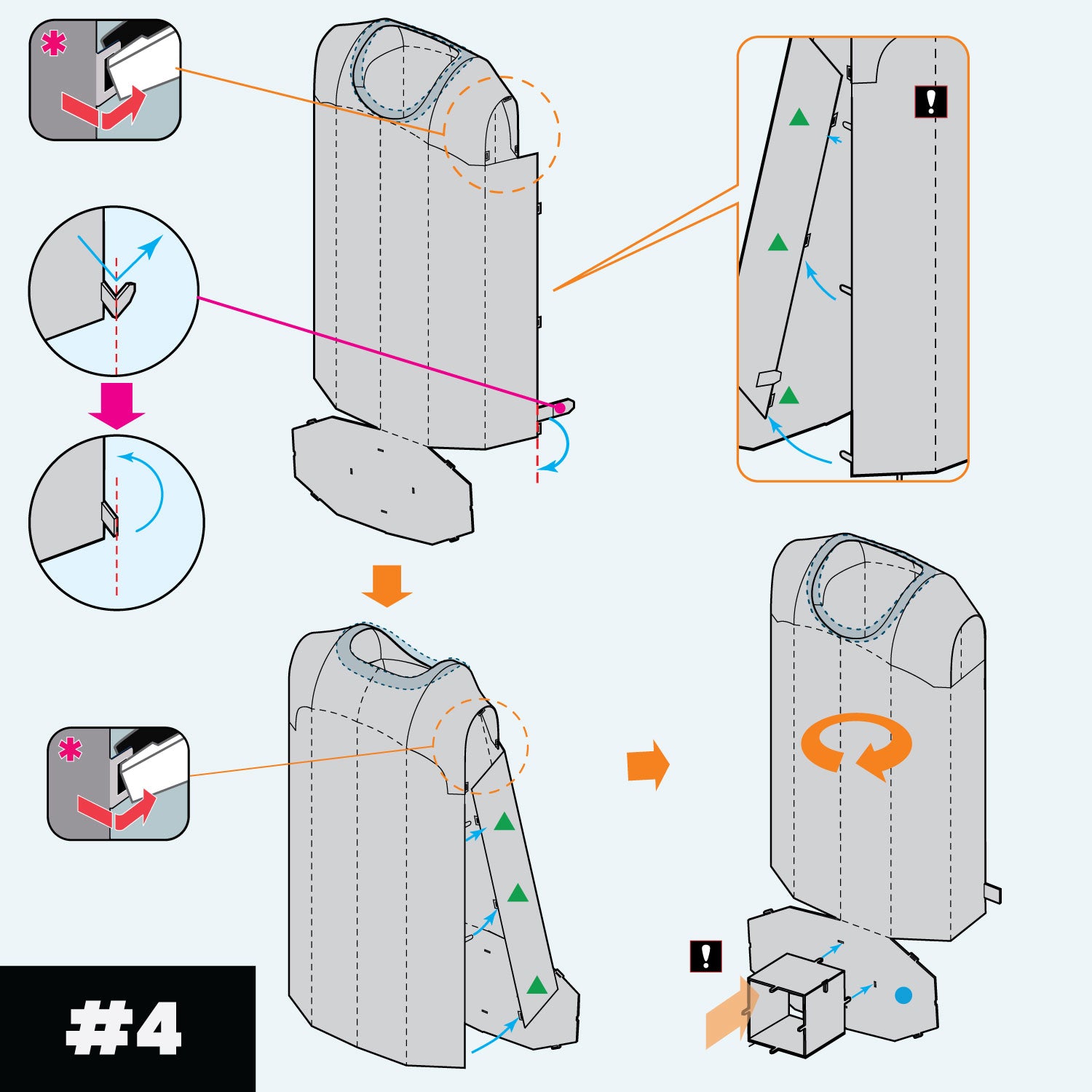 *

!

*

!

#4