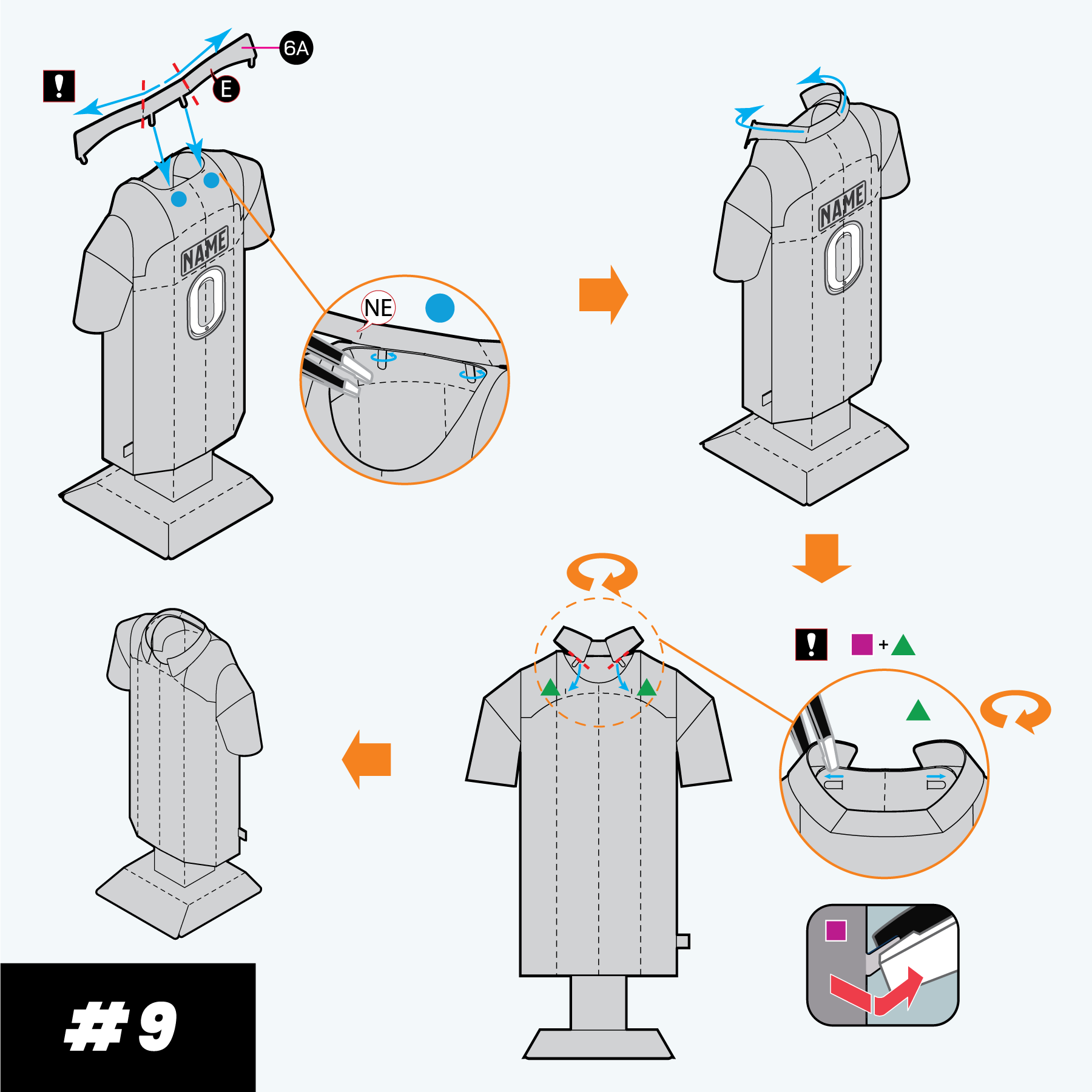 !

6A

E

NAME

0

NE

NAME

0

!

+

#9