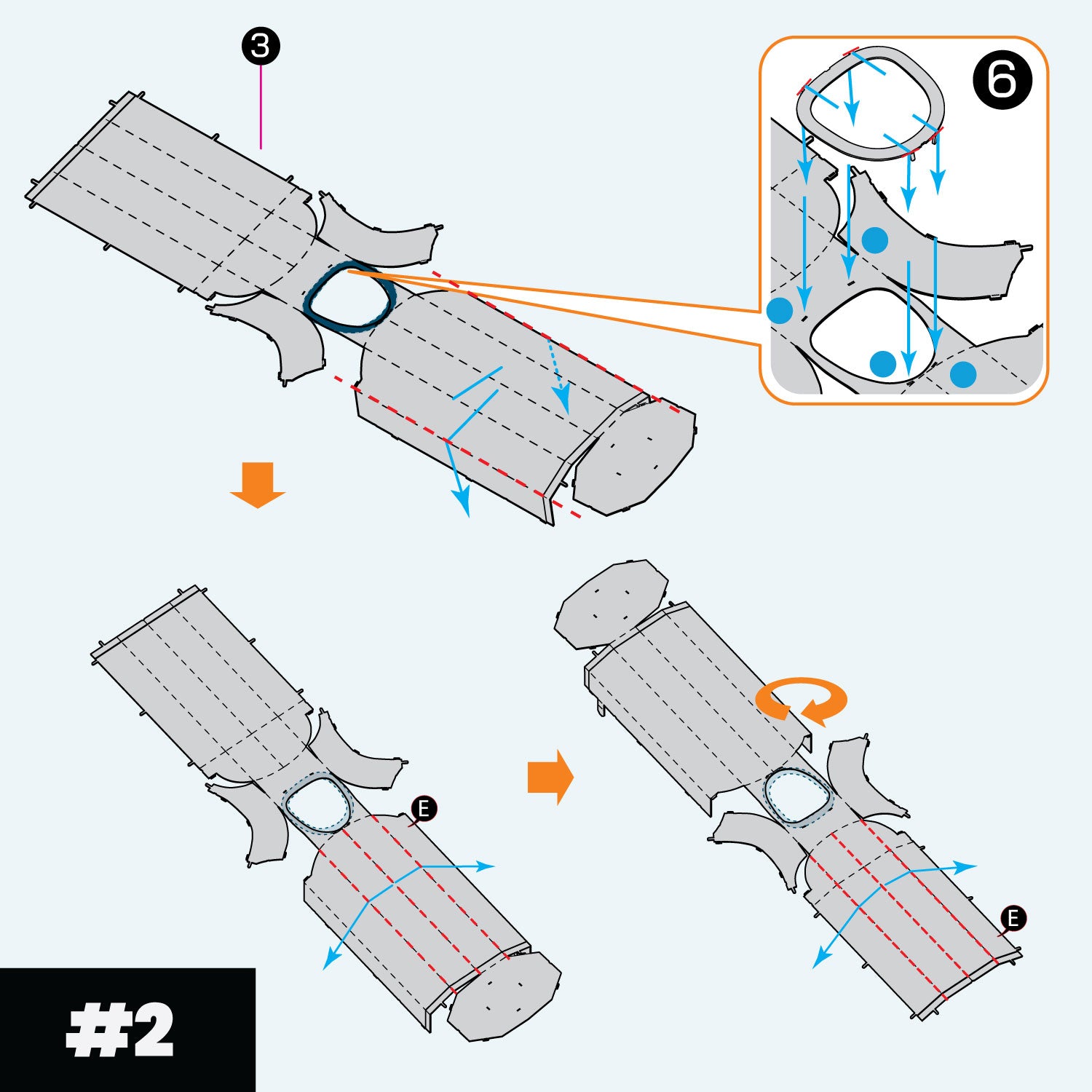 3

6

E

E

#2